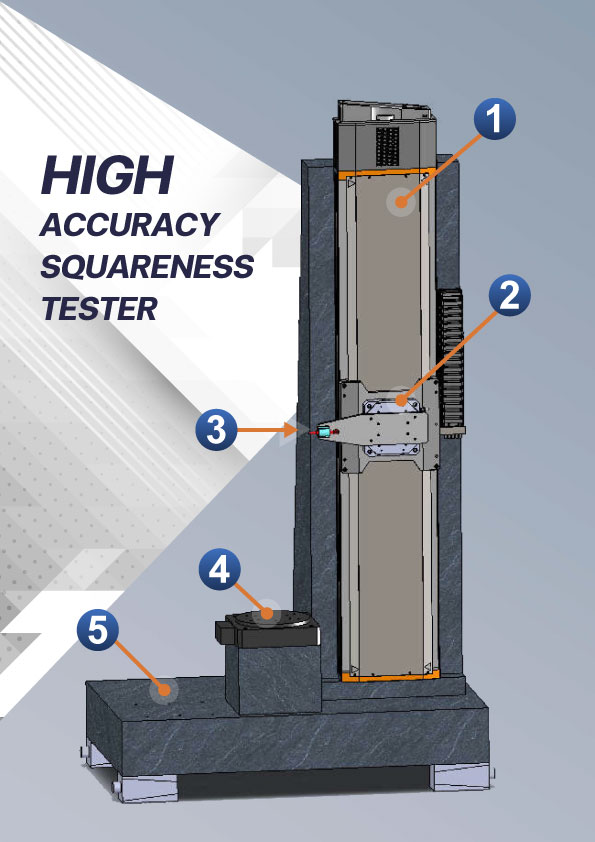 HIGH
ACCURACY
SQUARENESS
TESTER

1
2
3
4
5